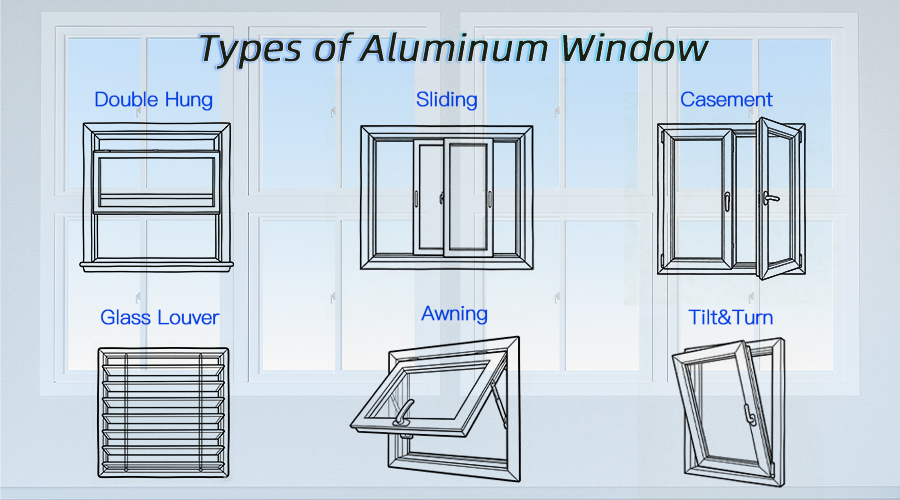 Types of Aluminum Window

Double Hung

Sliding

Casement

Glass Louver

Awning

Tilt&Turn